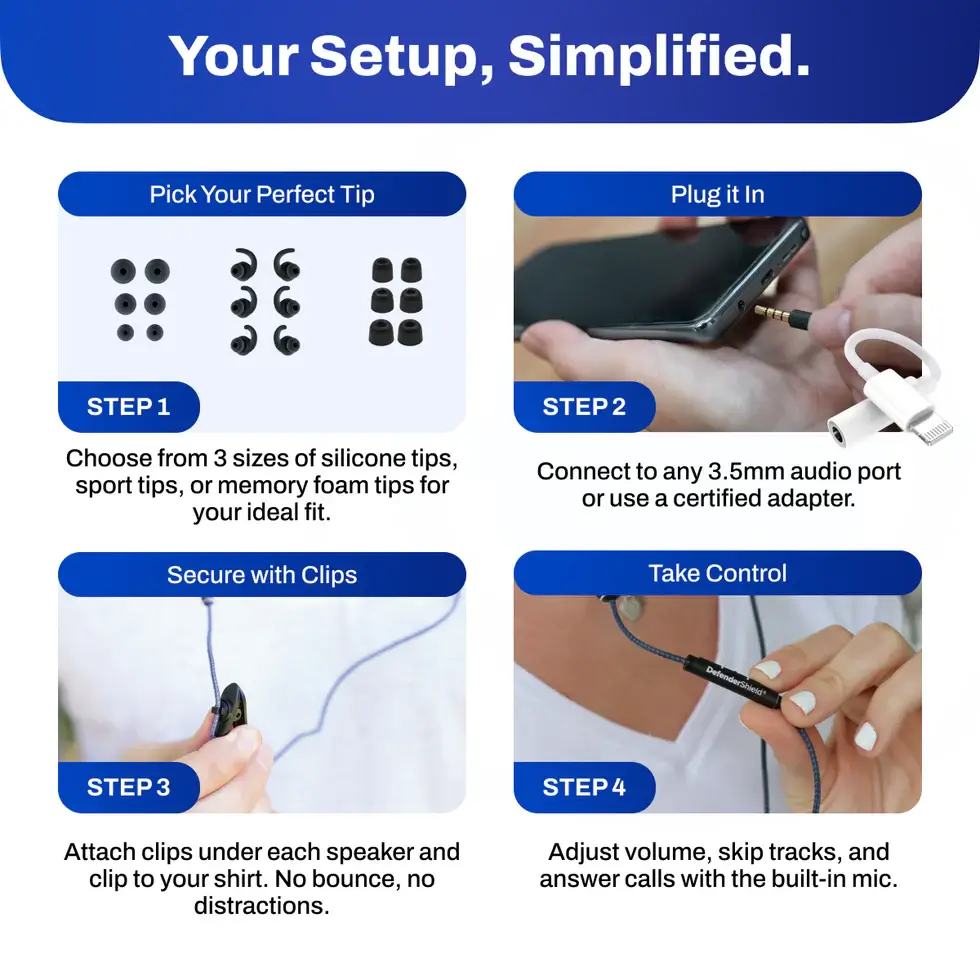 Your Setup, Simplified.

Pick Your Perfect Tip

STEP 1

Choose from 3 sizes of silicone tips, sport tips, or memory foam tips for your ideal fit.

Plug it In

STEP 2

Connect to any 3.5mm audio port or use a certified adapter.

Secure with Clips

STEP 3

Attach clips under each speaker and clip to your shirt. No bounce, no distractions.

Take Control

DefenderShield®

STEP 4

Adjust volume, skip tracks, and answer calls with the built-in mic.