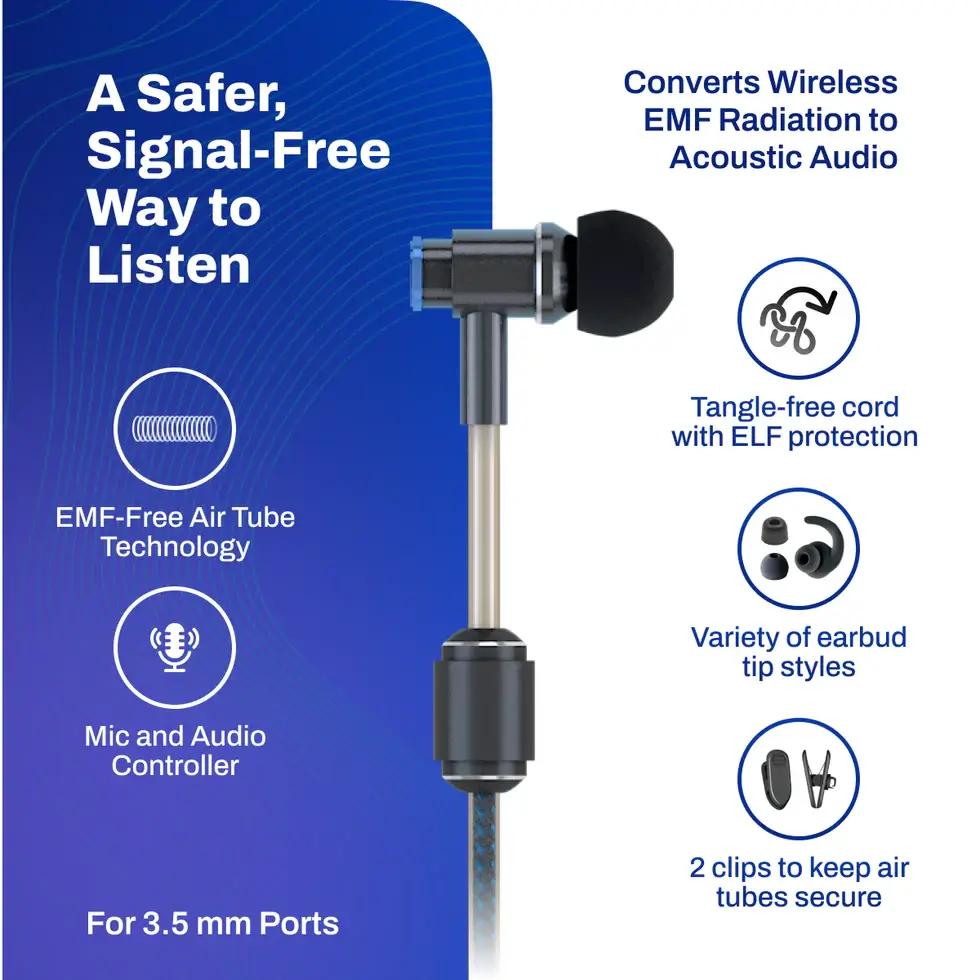 A Safer, Signal-Free Way to Listen

EMF-Free Air Tube Technology

Mic and Audio Controller

For 3.5 mm Ports

Converts Wireless EMF Radiation to Acoustic Audio

Tangle-free cord with ELF protection

Variety of earbud tip styles

2 clips to keep air tubes secure